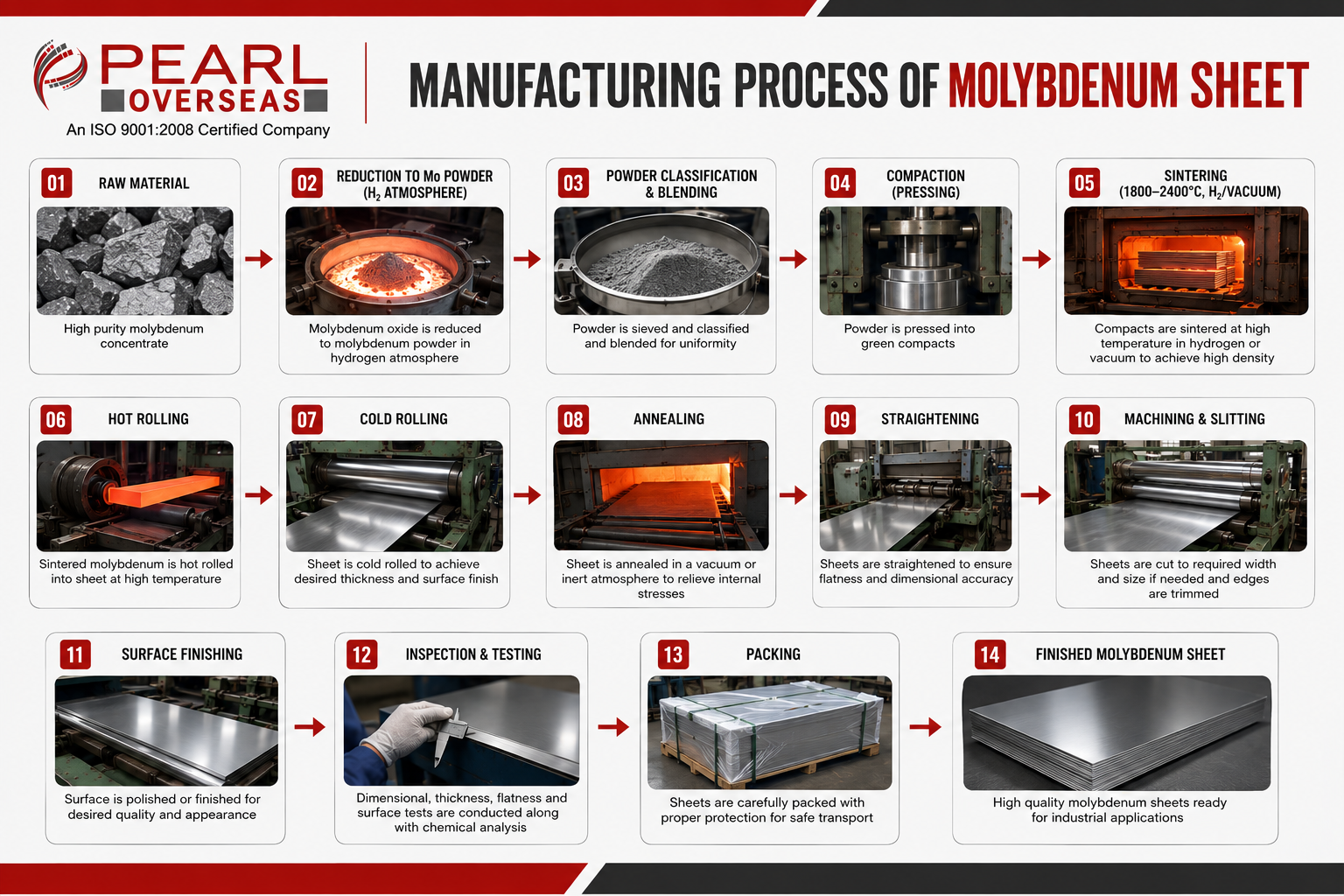 PEARL OVERSEAS
An ISO 9001:2008 Certified Company

MANUFACTURING PROCESS OF MOLYBDENUM SHEET

01 RAW MATERIAL
High purity molybdenum concentrate

02 REDUCTION TO Mo POWDER ($H_2$ ATMOSPHERE)
Molybdenum oxide is reduced to molybdenum powder in hydrogen atmosphere

03 POWDER CLASSIFICATION & BLENDING
Powder is sieved and classified and blended for uniformity

04 COMPACTION (PRESSING)
Powder is pressed into green compacts

05 SINTERING (1800–2400°C, $H_2$/VACUUM)
Compacts are sintered at high temperature in hydrogen or vacuum to achieve high density

06 HOT ROLLING
Sintered molybdenum is hot rolled into sheet at high temperature

07 COLD ROLLING
Sheet is cold rolled to achieve desired thickness and surface finish

08 ANNEALING
Sheet is annealed in a vacuum or inert atmosphere to relieve internal stresses

09 STRAIGHTENING
Sheets are straightened to ensure flatness and dimensional accuracy

10 MACHINING & SLITTING
Sheets are cut to required width and size if needed and edges are trimmed

11 SURFACE FINISHING
Surface is polished or finished for desired quality and appearance

12 INSPECTION & TESTING
Dimensional, thickness, flatness and surface tests are conducted along with chemical analysis

13 PACKING
Sheets are carefully packed with proper protection for safe transport

14 FINISHED MOLYBDENUM SHEET
High quality molybdenum sheets ready for industrial applications